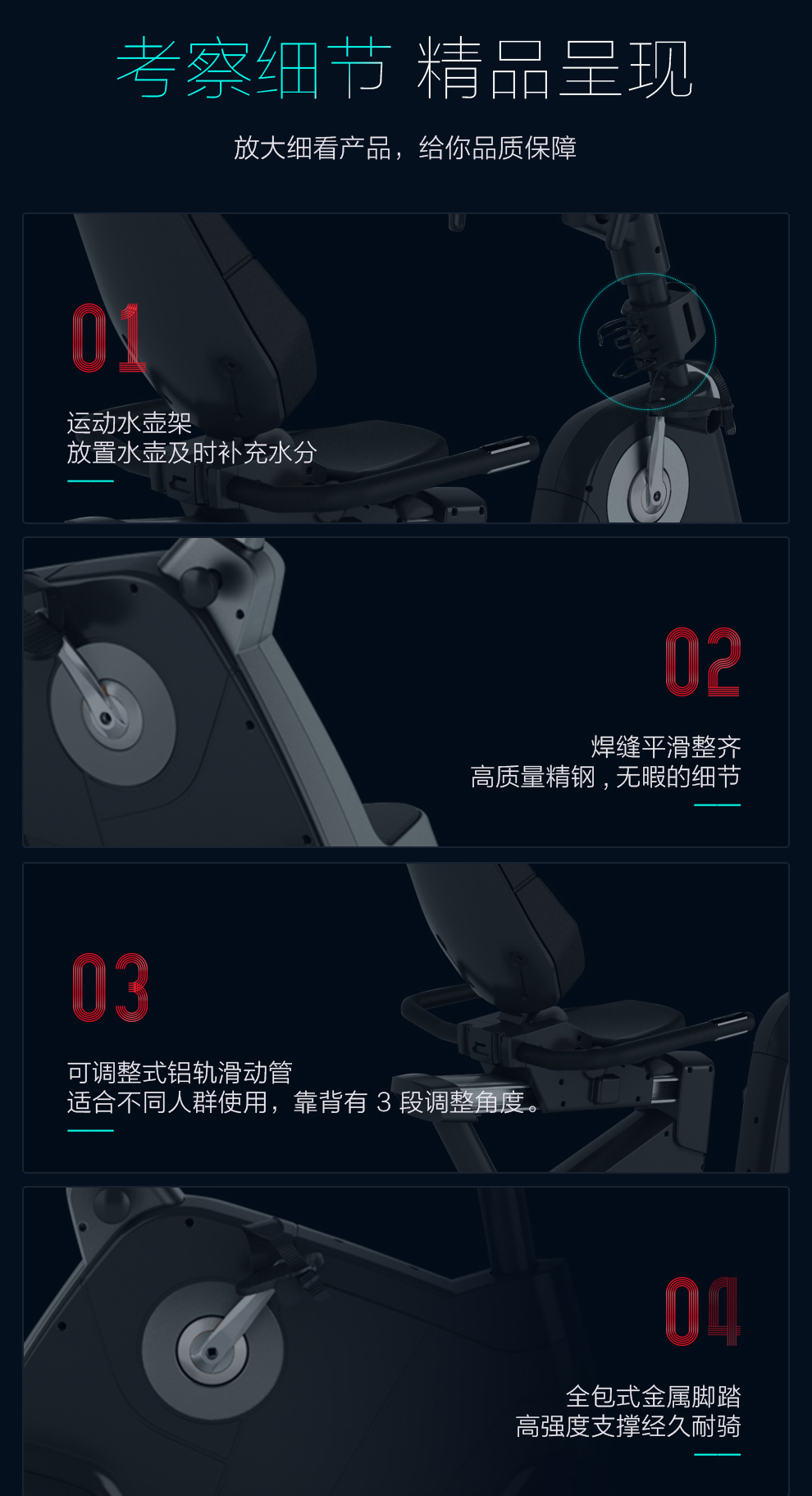 考察细节 精品呈现

放大细看产品，给你品质保障

01

运动水壶架
放置水壶及时补充水分

02

焊缝平滑整齐
高质量精钢，无暇的细节

03

可调整式铝轨滑动管
适合不同人群使用，靠背有 3 段调整角度。

04

全包式金属脚踏
高强度支撑经久耐骑